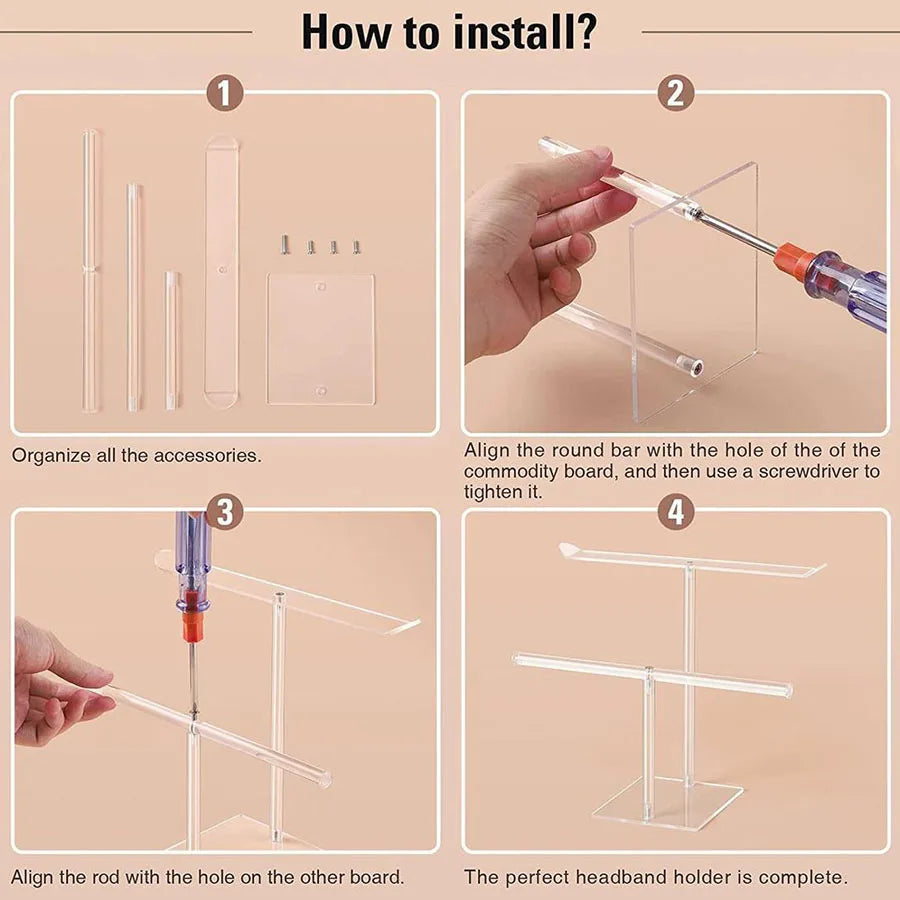 How to install?

1

Organize all the accessories.

2

Align the round bar with the hole of the of the commodity board, and then use a screwdriver to tighten it.

3

Align the rod with the hole on the other board.

4

The perfect headband holder is complete.