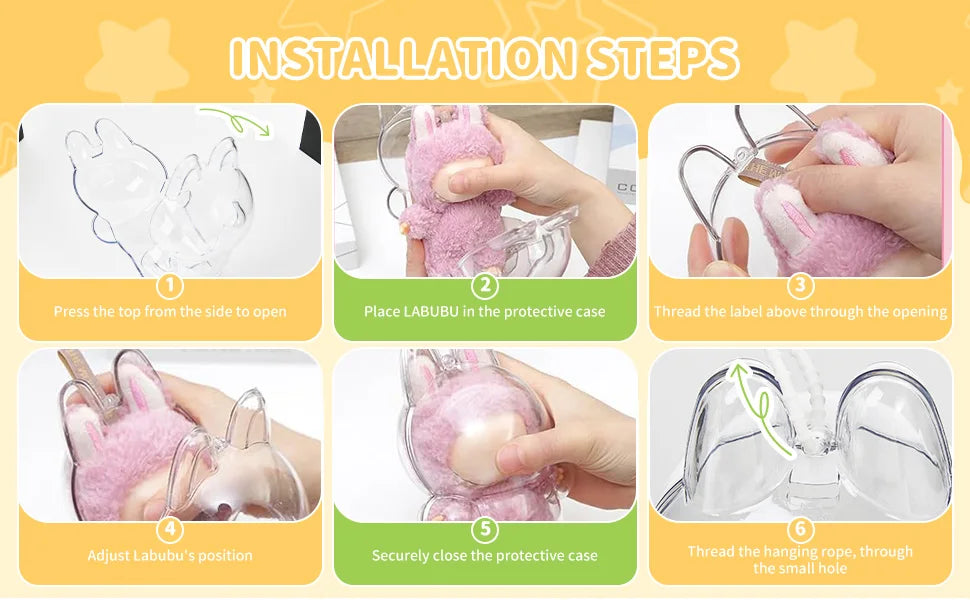 INSTALLATION STEPS

1
Press the top from the side to open

2
Place LABUBU in the protective case

3
Thread the label above through the opening

4
Adjust Labubu's position

5
Securely close the protective case

6
Thread the hanging rope, through the small hole