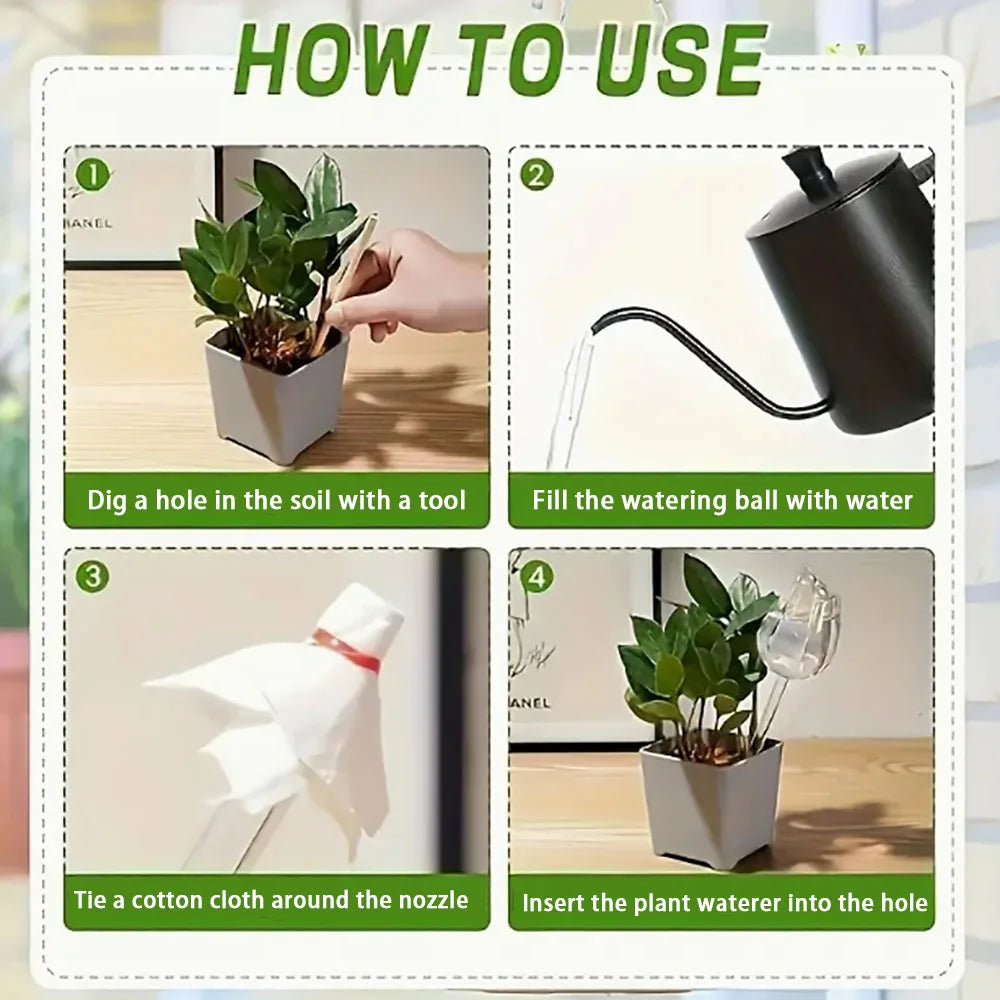 HOW TO USE

1

ANEL

Dig a hole in the soil with a tool

2

Fill the watering ball with water

3

Tie a cotton cloth around the nozzle

4

ANEL

Insert the plant waterer into the hole