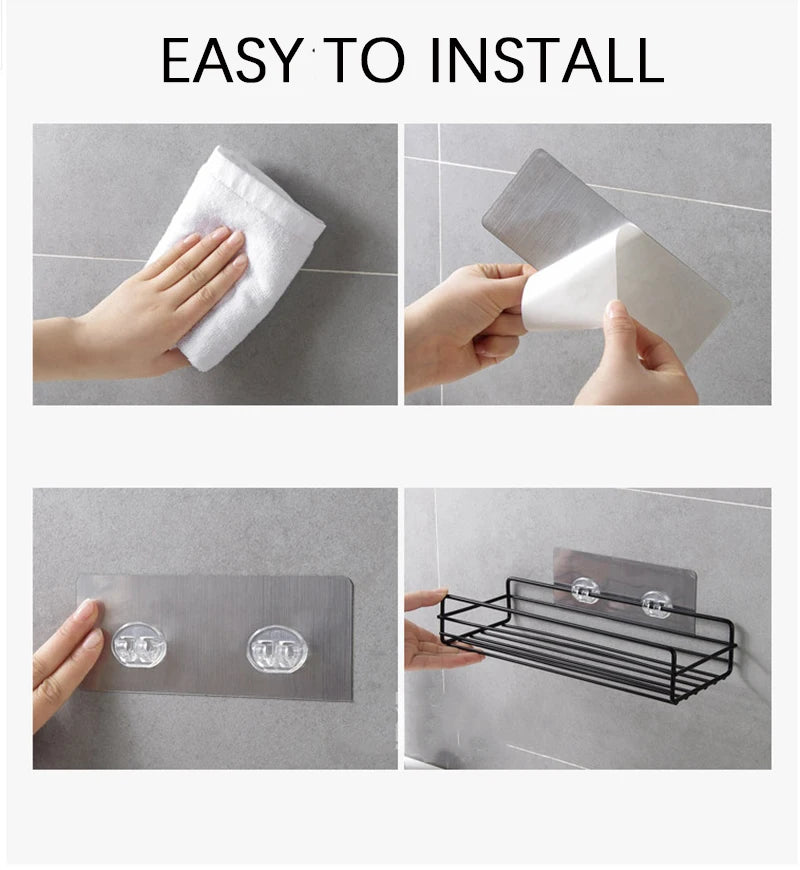 EASY TO INSTALL