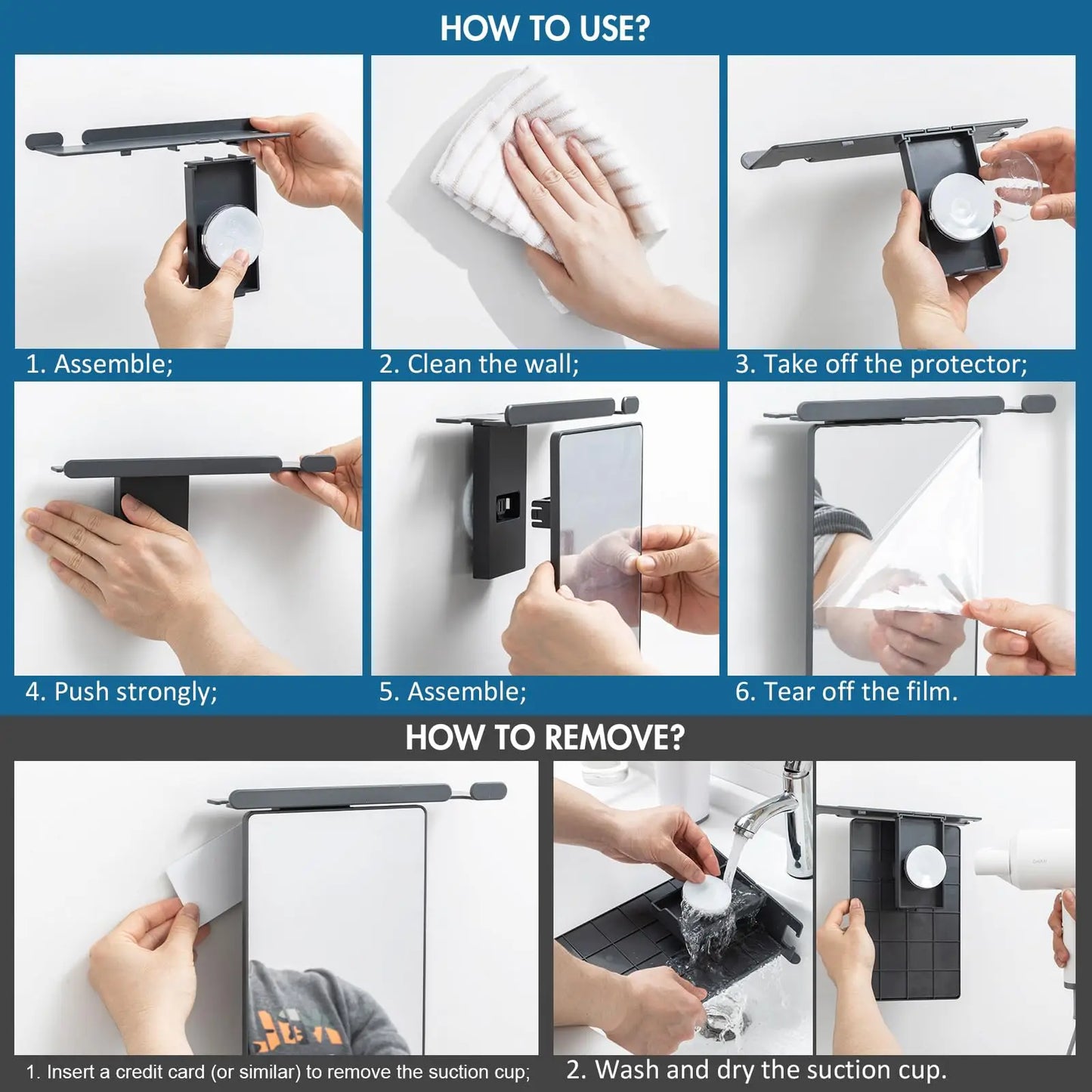 HOW TO USE?

1. Assemble;

2. Clean the wall;

3. Take off the protector;

4. Push strongly;

5. Assemble;

6. Tear off the film.

HOW TO REMOVE?

1. Insert a credit card (or similar) to remove the suction cup;

2. Wash and dry the suction cup.