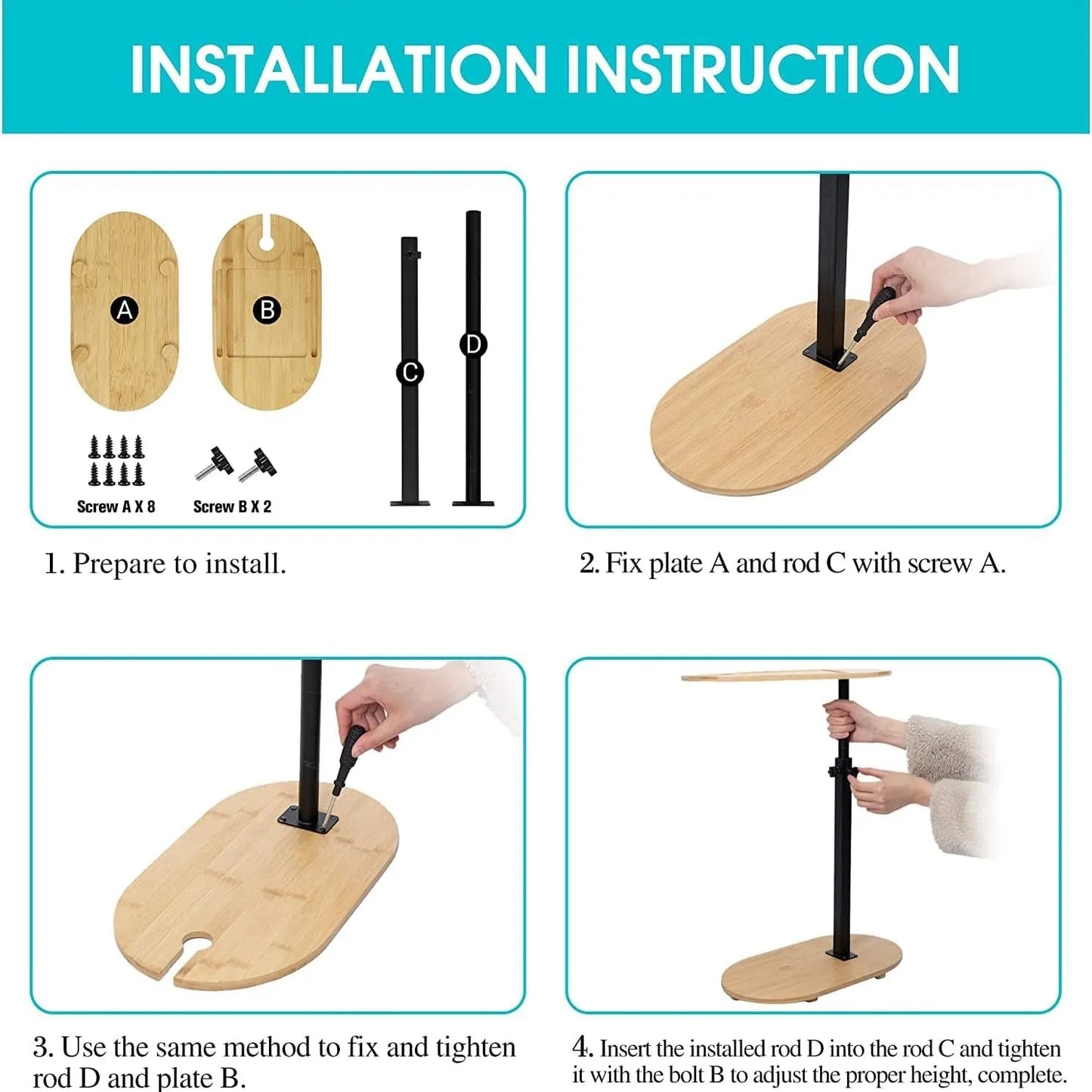 INSTALLATION INSTRUCTION

A

B

C

D

Screw A X 8

Screw B X 2

1. Prepare to install.

2. Fix plate A and rod C with screw A.

3. Use the same method to fix and tighten rod D and plate B.

4. Insert the installed rod D into the rod C and tighten it with the bolt B to adjust the proper height, complete.